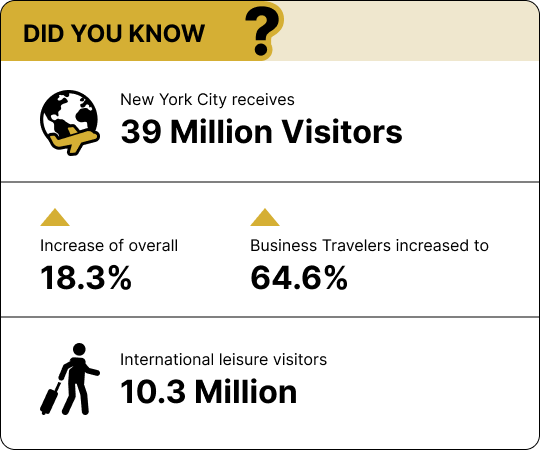 DID YOU KNOW ?

New York City receives
39 Million Visitors

Increase of overall
18.3%

Business Travelers increased to
64.6%

International leisure visitors
10.3 Million